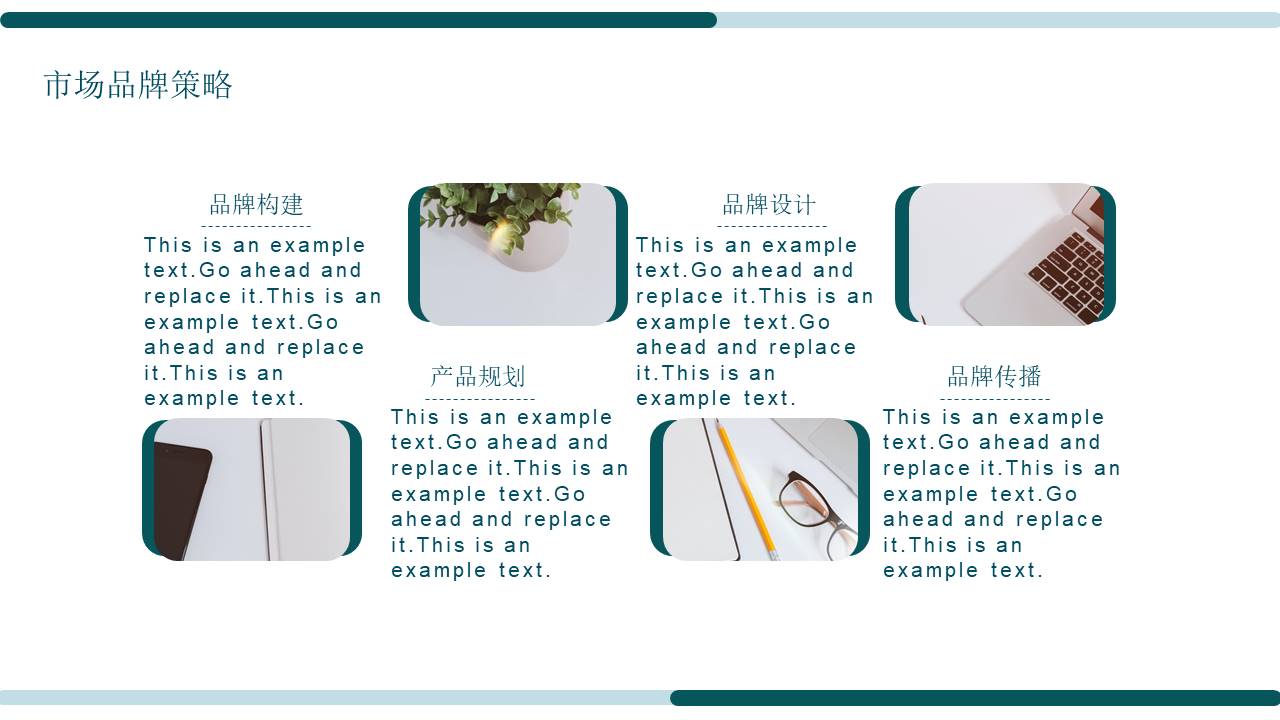 市场品牌策略

品牌构建

This is an example text.Go ahead and replace it.This is an example text.Go ahead and replace it.This is an example text.

产品规划

This is an example text.Go ahead and replace it.This is an example text.Go ahead and replace it.This is an example text.

品牌设计

This is an example text.Go ahead and replace it.This is an example text.Go ahead and replace it.This is an example text.

品牌传播

This is an example text.Go ahead and replace it.This is an example text.Go ahead and replace it.This is an example text.